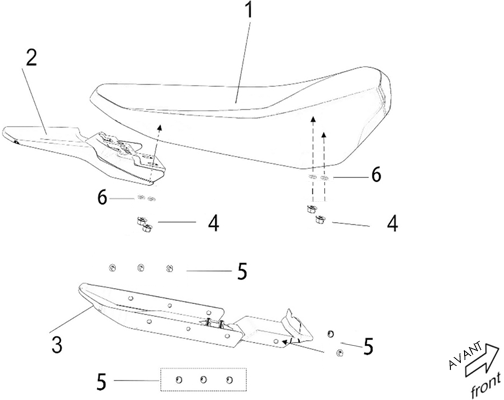 1
2
6
6
4
4
5
3
5
5
AVANT
front