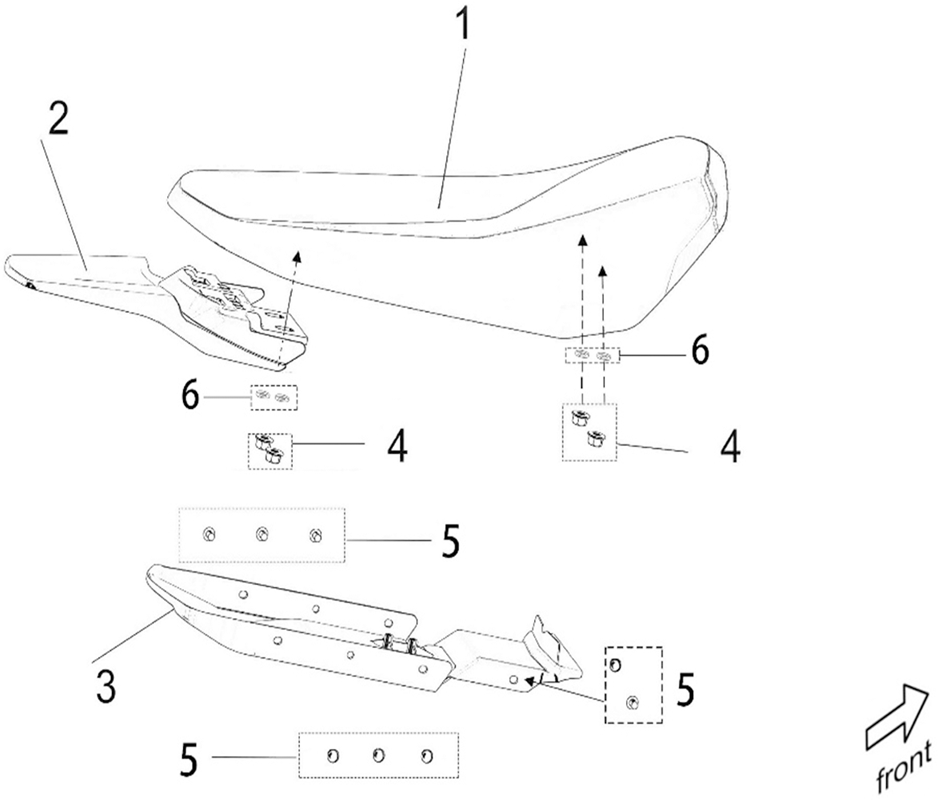 1
2
6
6
4
4
5
3
5
5
front