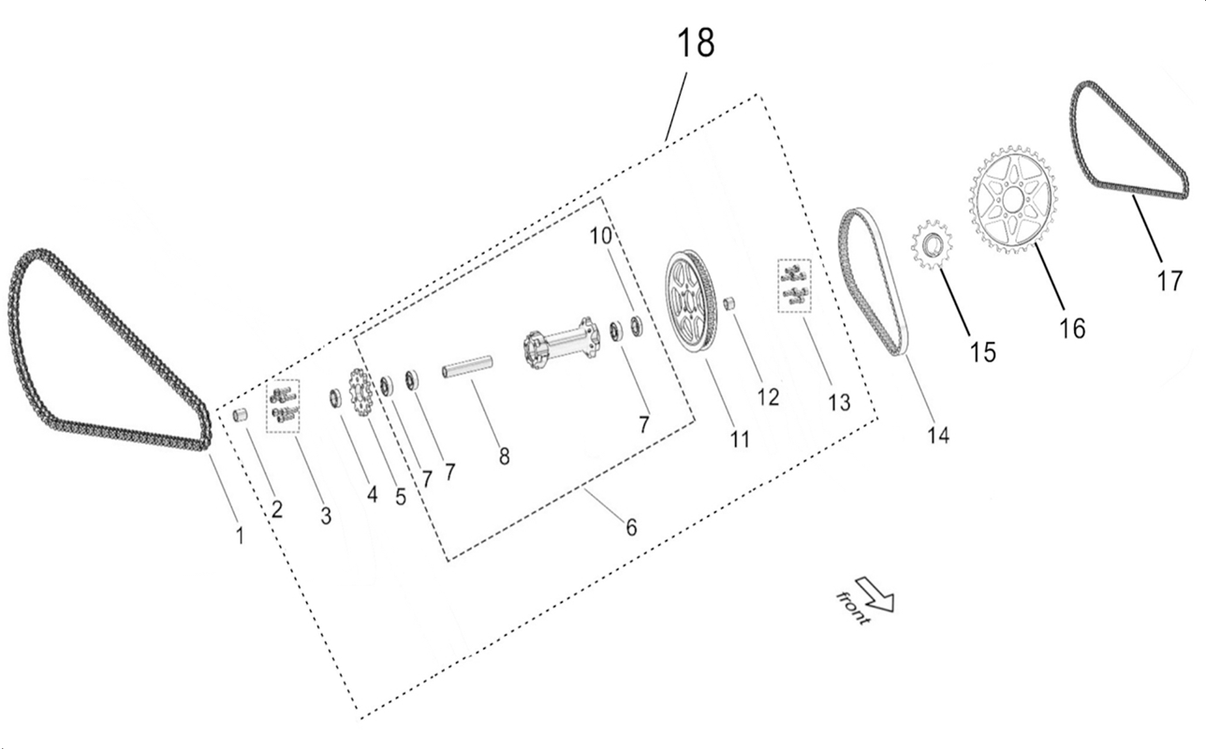 18
10
17
16
15
14
13
12
11
7
8
7
7
5
4
3
2
1
6
front