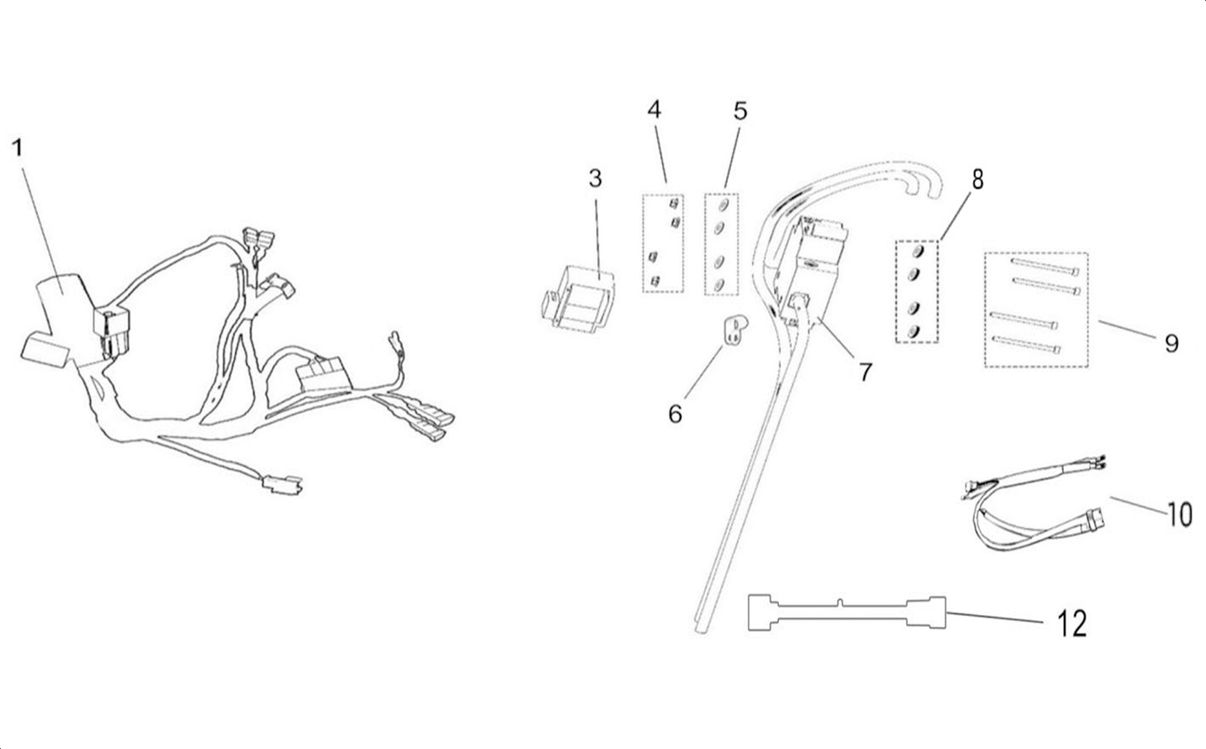 1
3
4
5
6
7
8
9
10
12