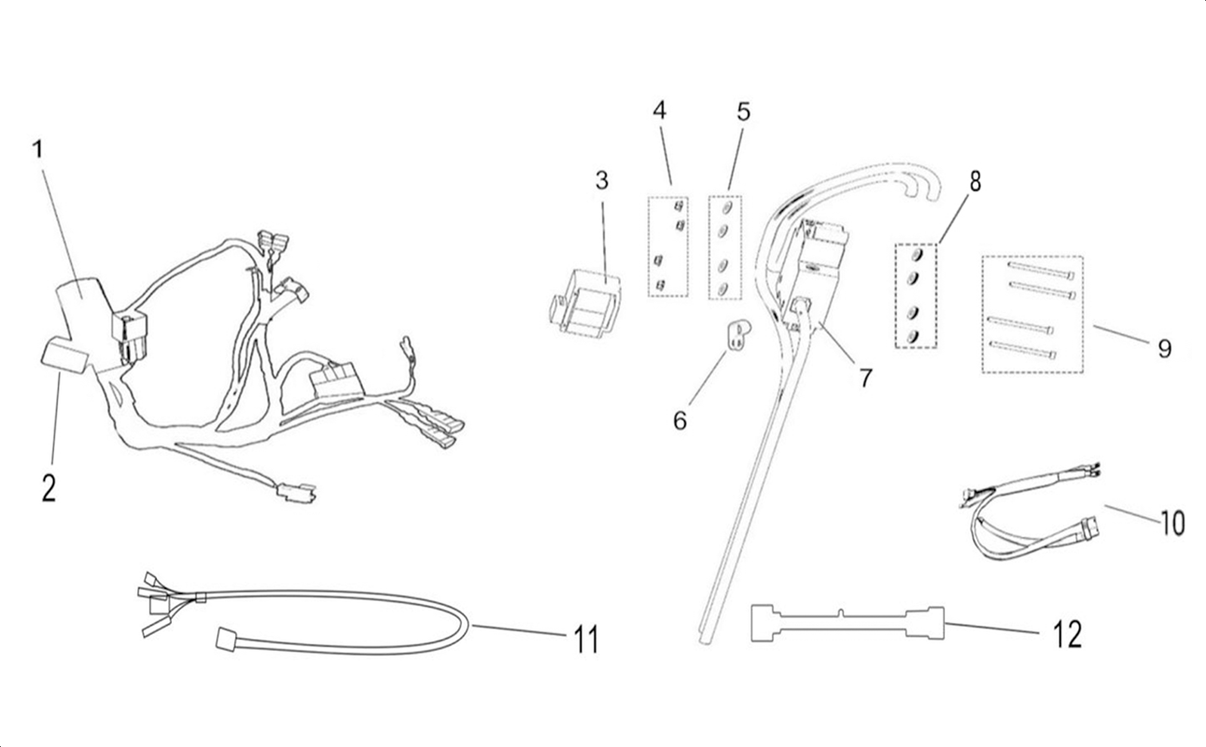 1
2
3
4
5
6
7
8
9
10
11
12