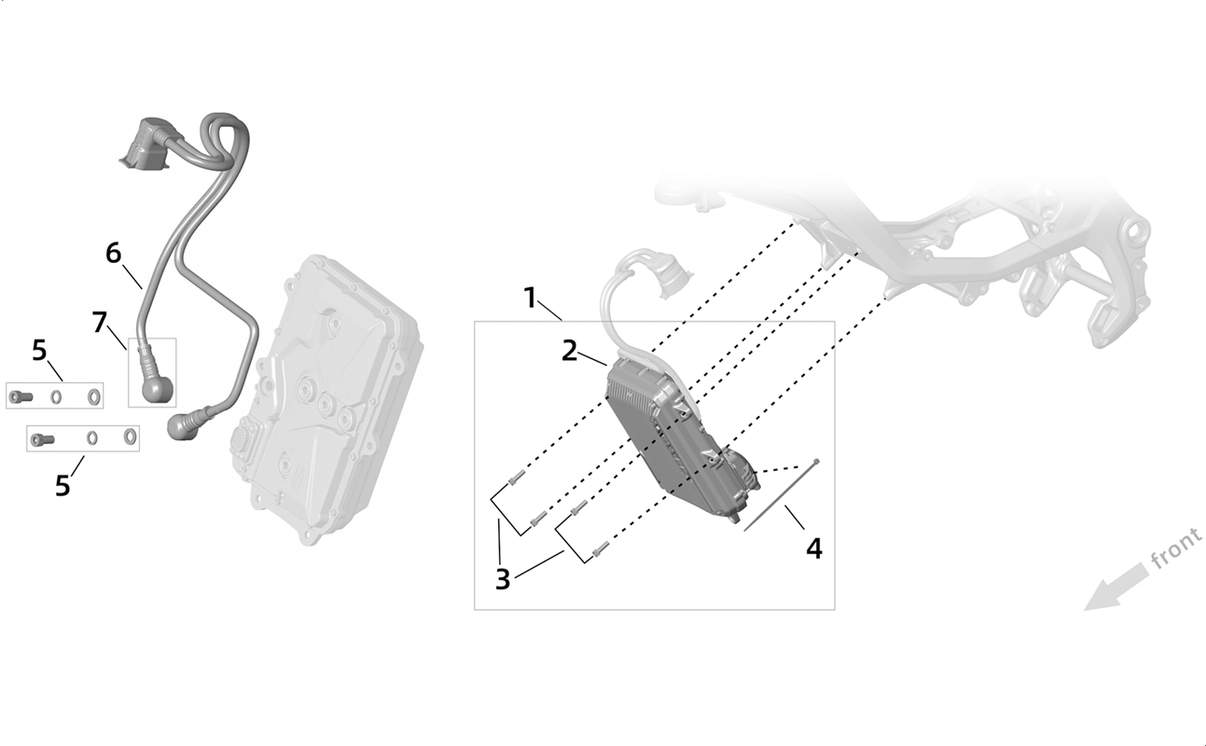 6
7
5
5
1
2
3
4
front