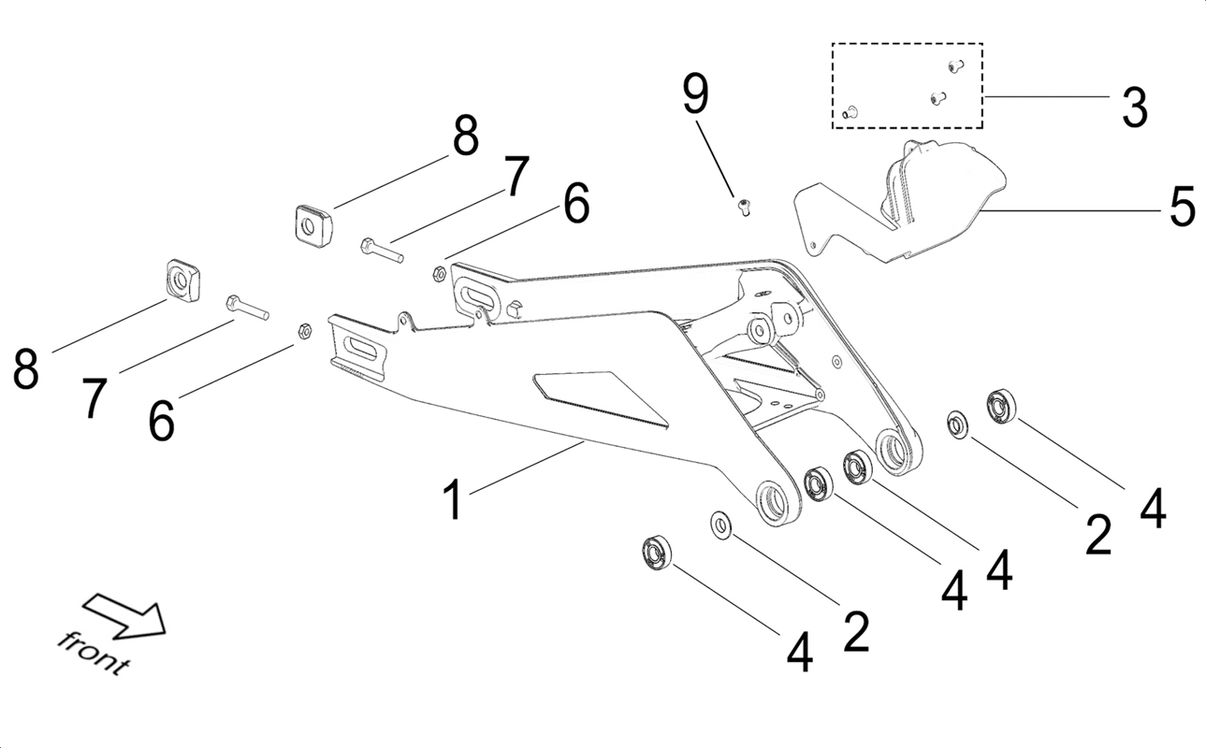 9
3
8
7
6
5
8
7
6
1
2
4
4
4
2
4
front