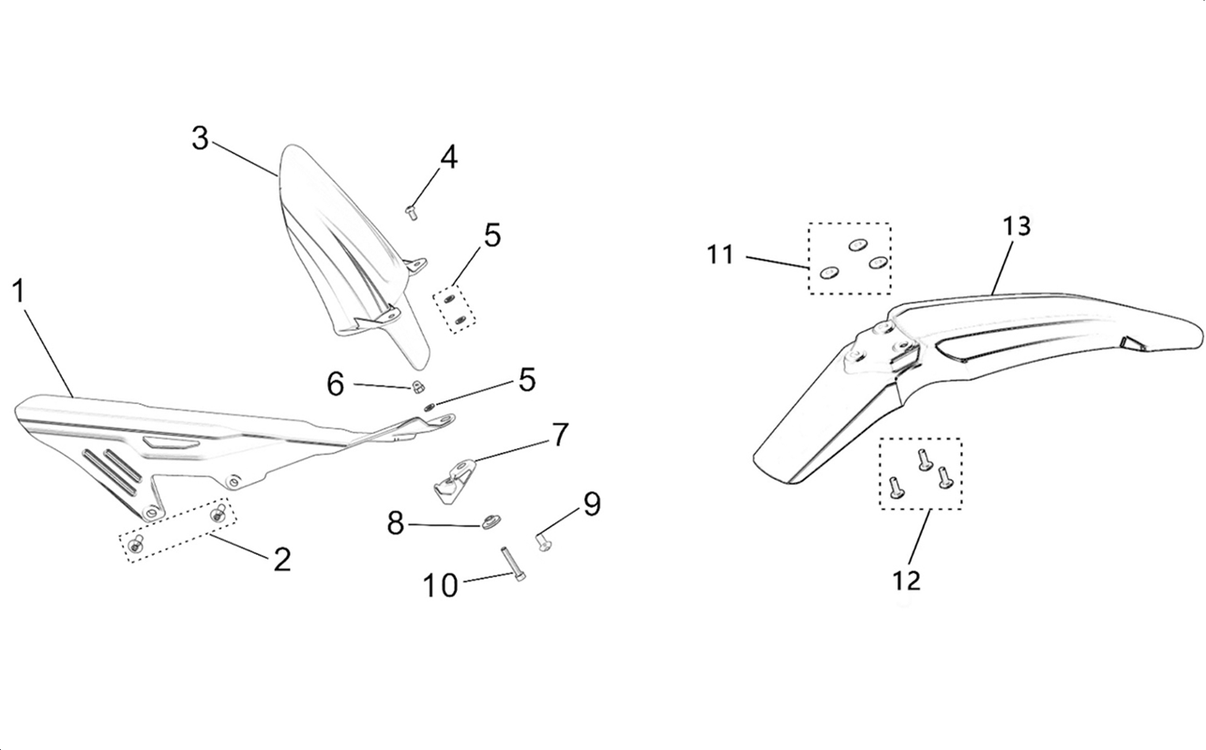 3
4
5
1
6
5
7
8
9
2
10
11
13
12