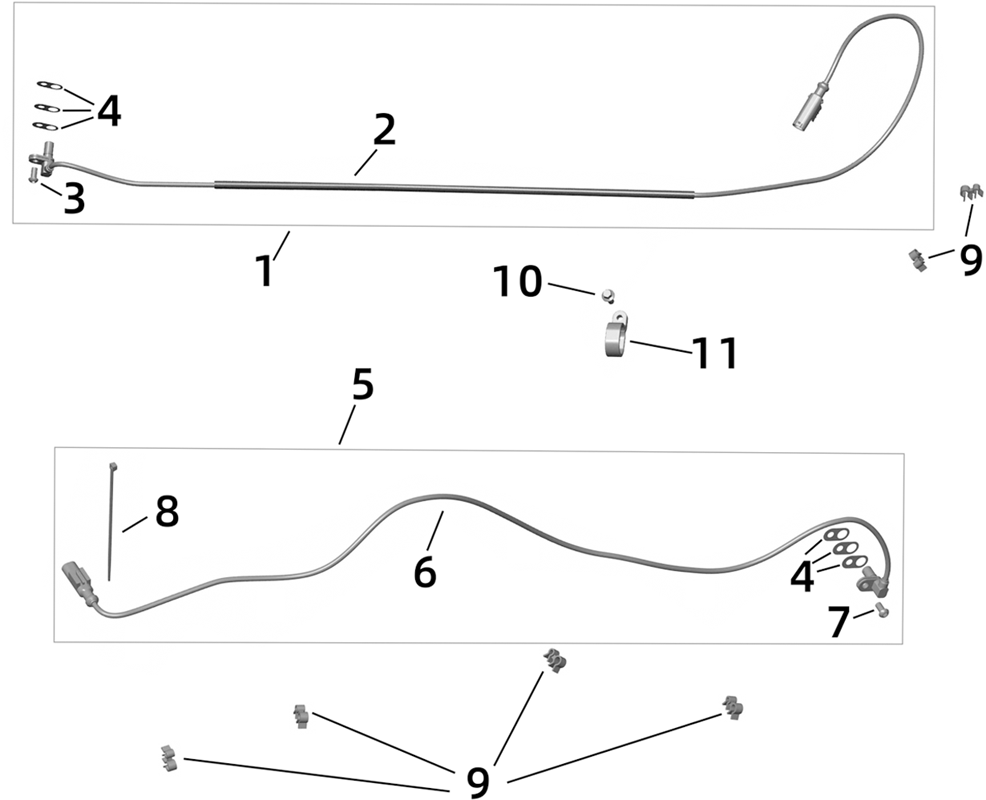 4
2
3
1
9
10
11
5
8
6
4
7
9