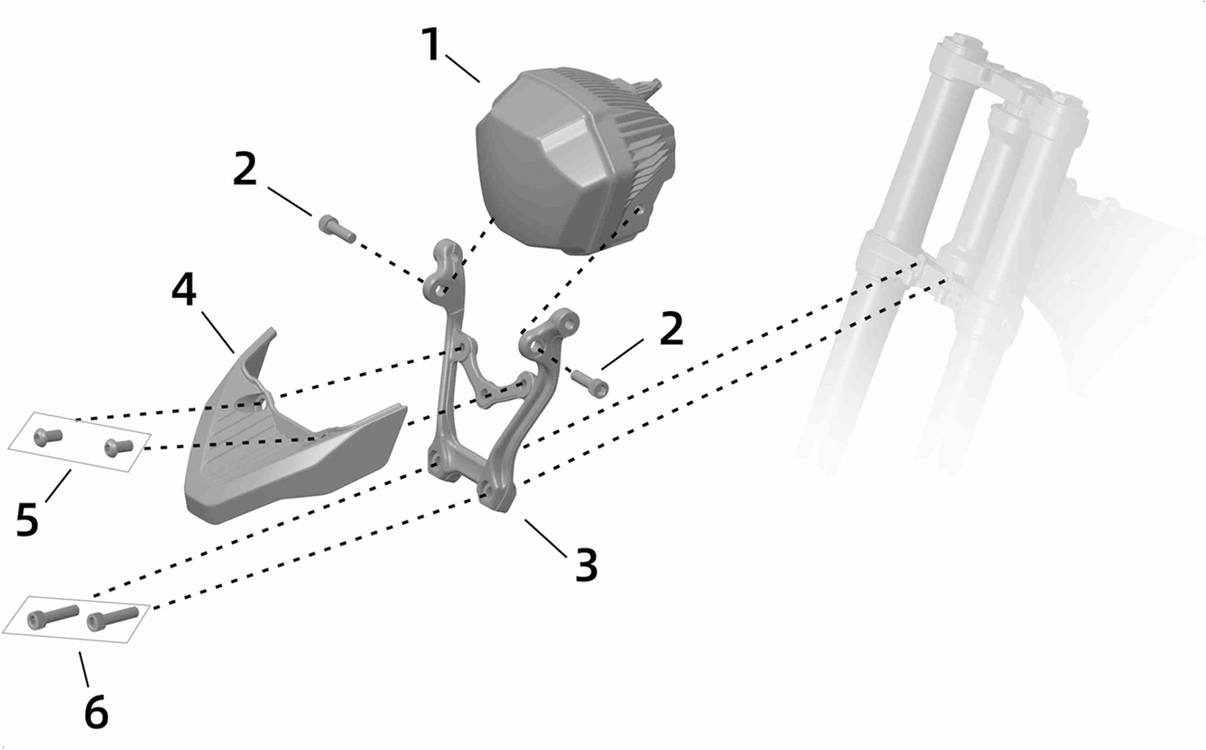 1
2
4
2
5
3
6