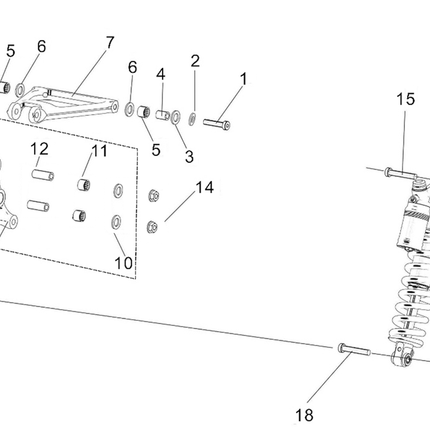 5
6
7
6
4
2
1
15
5
3
12
11
14
10
18