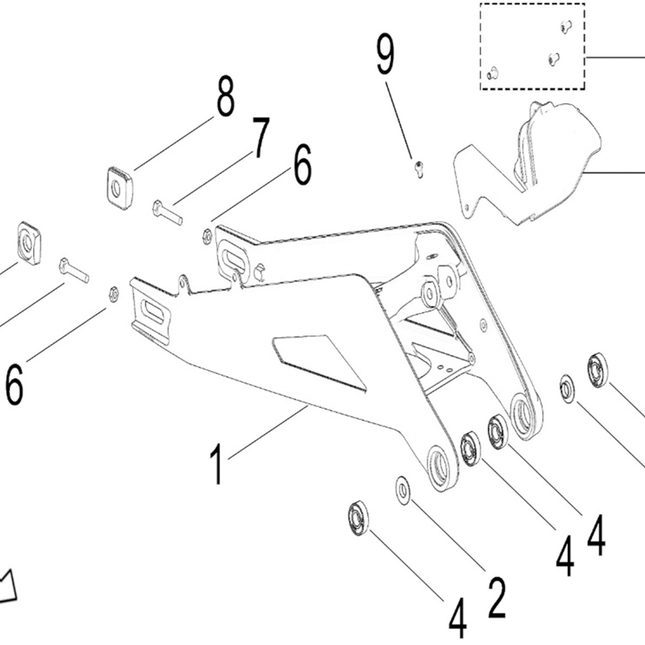 9
8
7
6
6
1
4
4
2
4