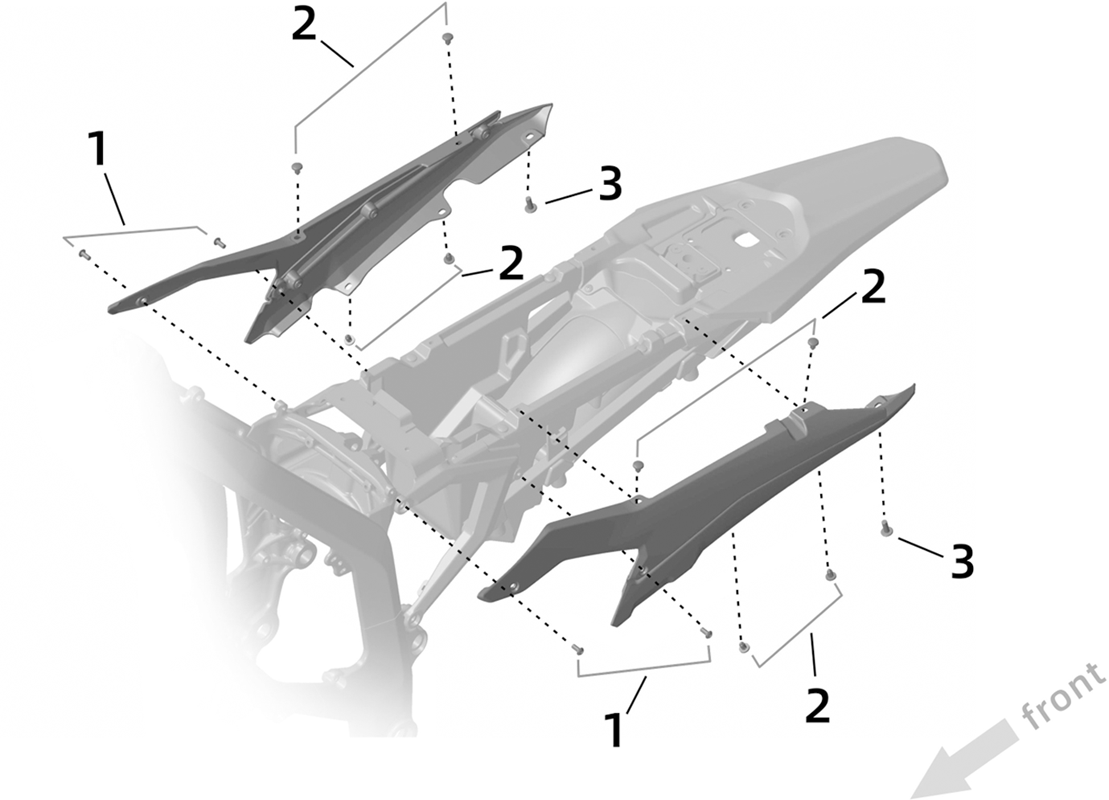 2
1
3
2
2
3
1
2
front