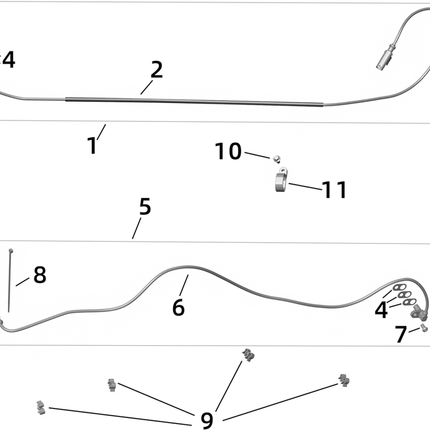 4
2
1
10
11
5
8
6
4
7
9