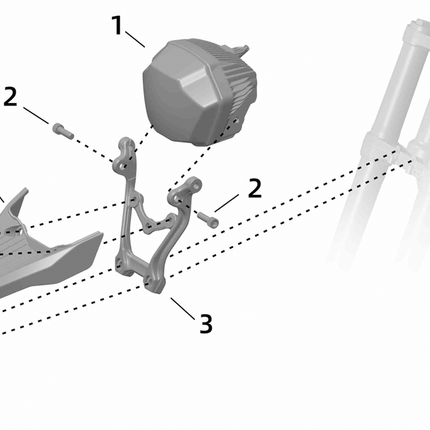 1
2
2
3