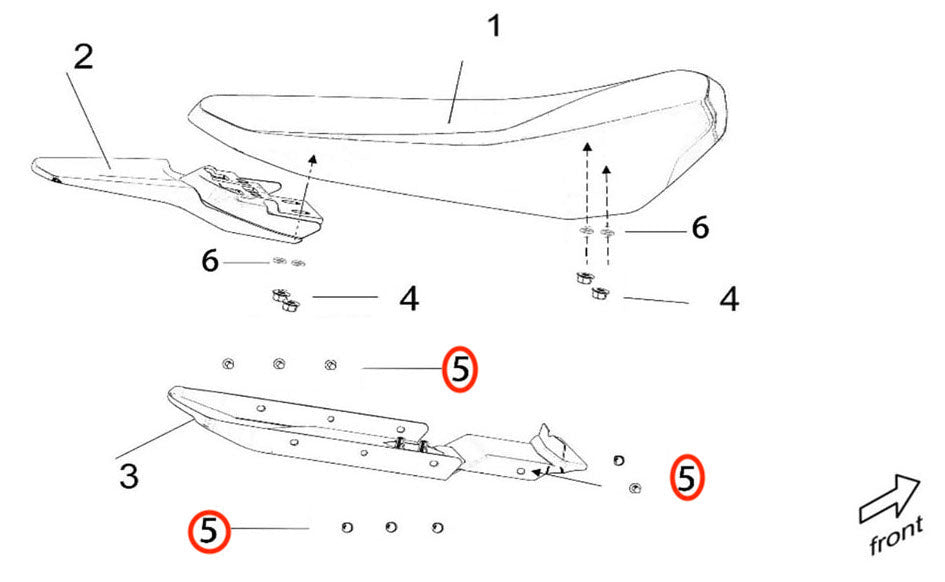 1
2
6
6
4
4
5
3
5
5
front