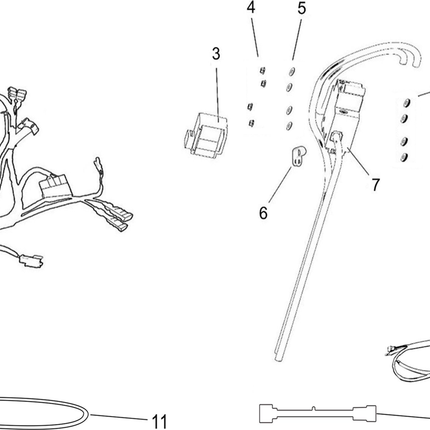 4
5
3
7
6
11